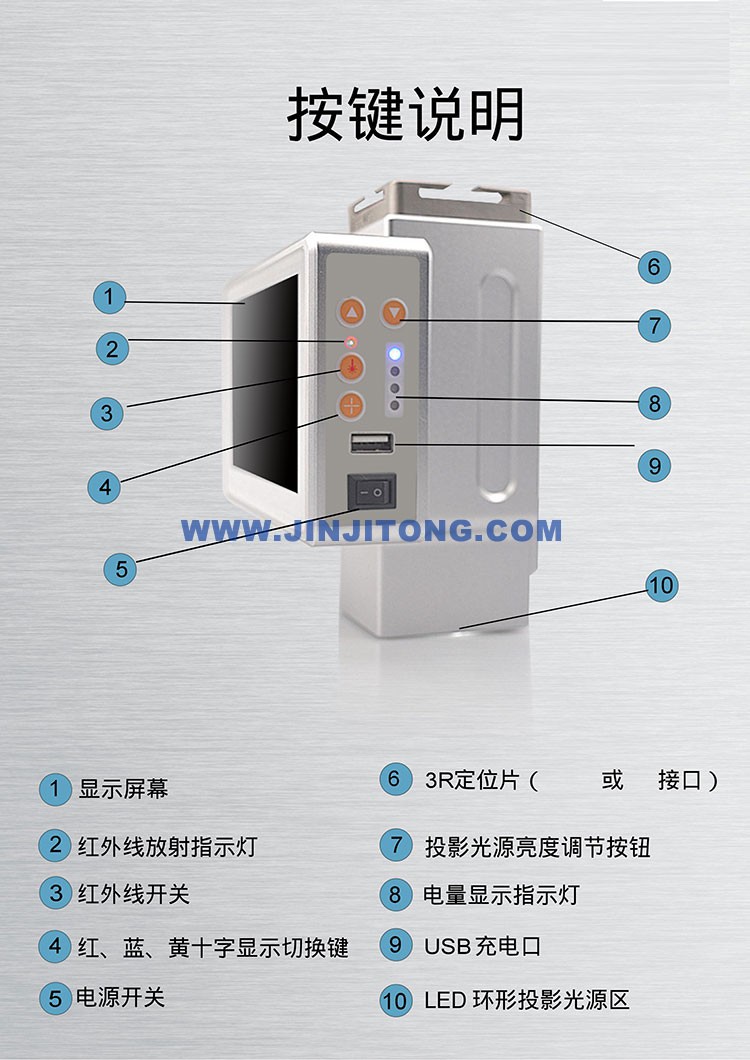 按键说明

1
2
3
4
5
6
7
8
9
10

WWW.JINJITONG.COM

1 显示屏幕
2 红外线放射指示灯
3 红外线开关
4 红、蓝、黄十字显示切换键
5 电源开关

6 3R定位片（ 或 接口）
7 投影光源亮度调节按钮
8 电量显示指示灯
9 USB 充电口
10 LED 环形投影光源区