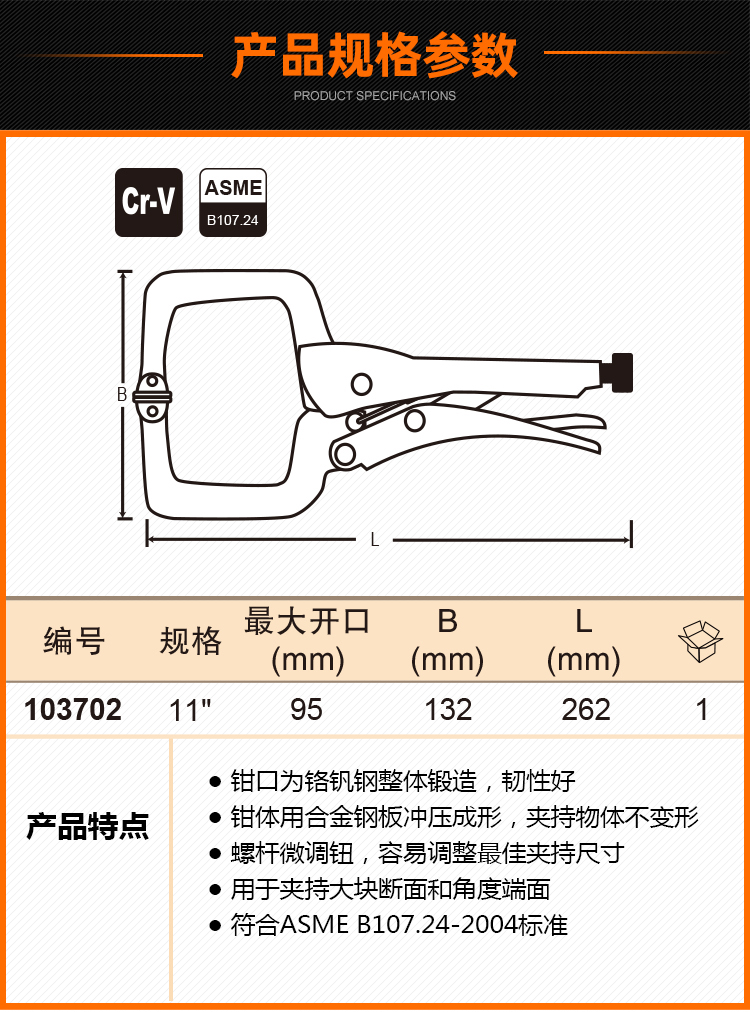 产品规格参数
PRODUCT SPECIFICATIONS

Cr-V

ASME
B107.24

B

L

| 编号 | 规格 | 最大开口 (mm) | B (mm) | L (mm) | |
|---|---|---|---|---|---|
| 103702 | 11" | 95 | 132 | 262 | 1 |

产品特点

● 钳口为铬钒钢整体锻造，韧性好
● 钳体用合金钢板冲压成形，夹持物体不变形
● 螺杆微调钮，容易调整最佳夹持尺寸
● 用于夹持大块断面和角度端面
● 符合ASME B107.24-2004标准