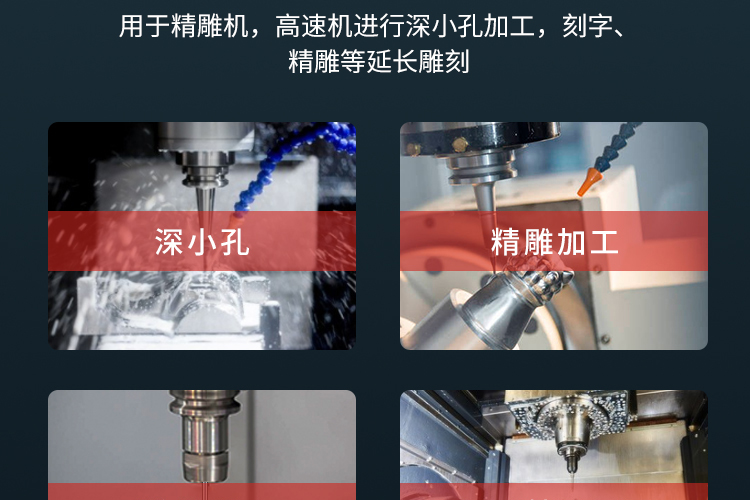 用于精雕机，高速机进行深小孔加工，刻字、精雕等延长雕刻

深小孔

精雕加工